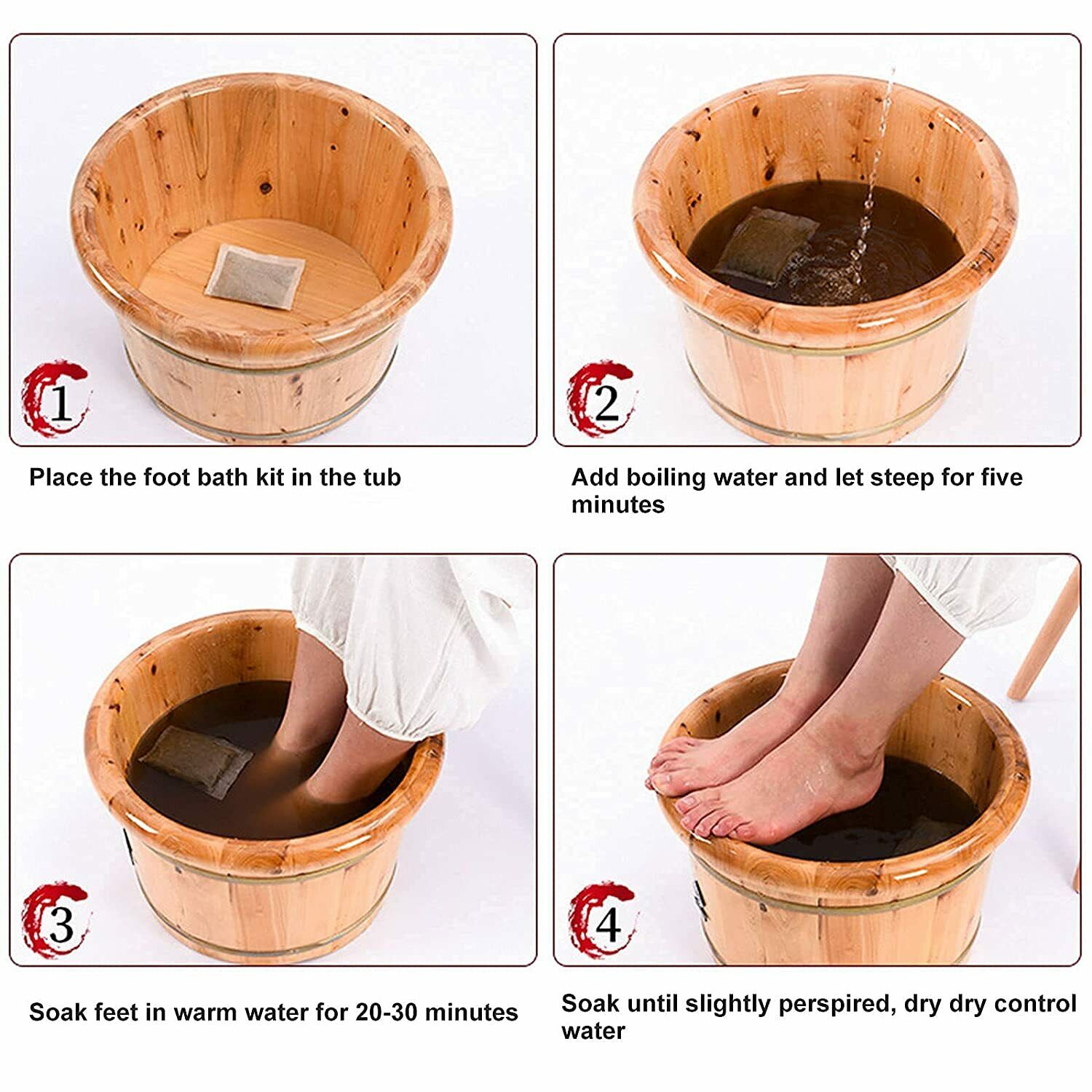 1

Place the foot bath kit in the tub

2

Add boiling water and let steep for five minutes

3

Soak feet in warm water for 20-30 minutes

4

Soak until slightly perspired, dry dry control water