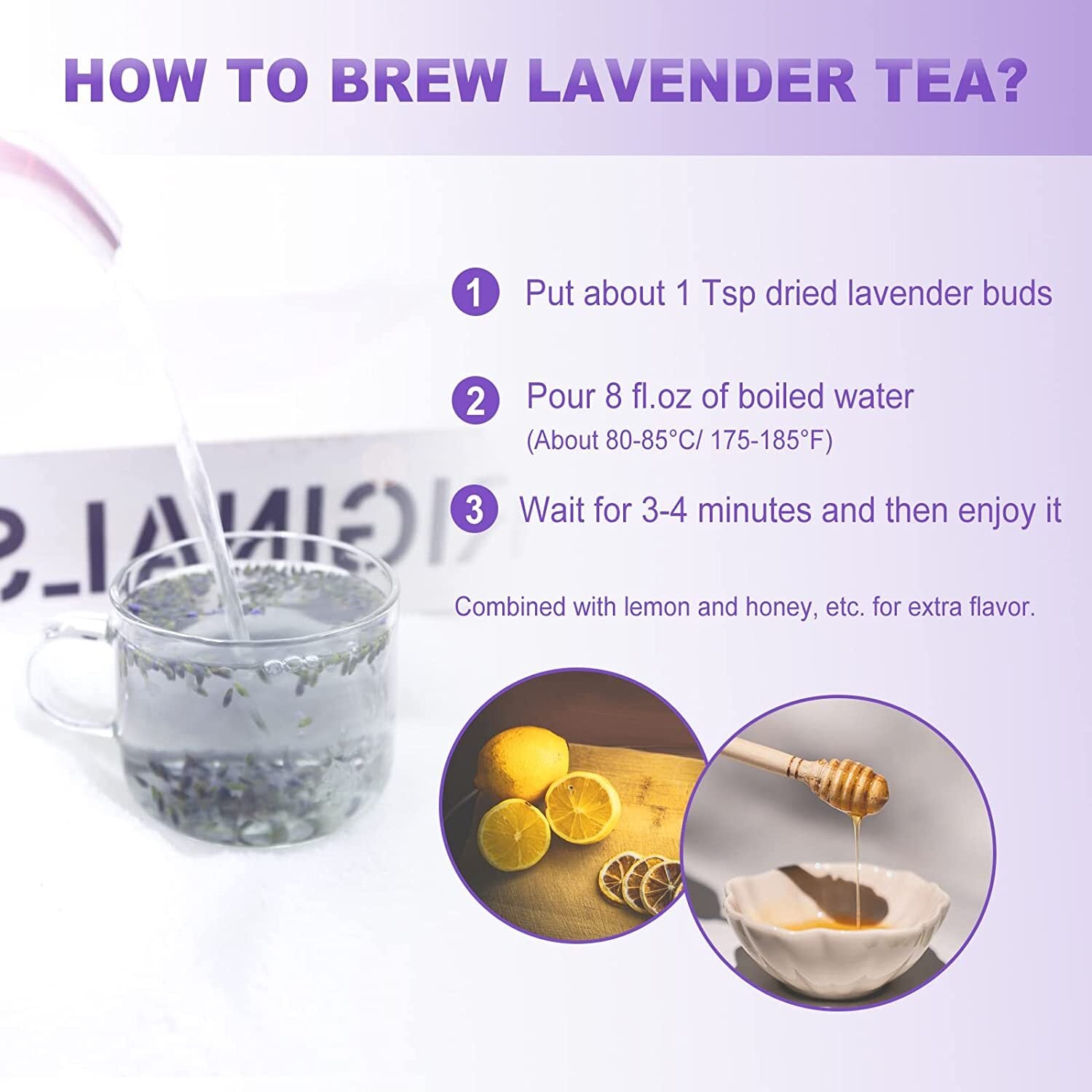 HOW TO BREW LAVENDER TEA?

1 Put about 1 Tsp dried lavender buds

2 Pour 8 fl.oz of boiled water
(About 80-85°C/ 175-185°F)

3 Wait for 3-4 minutes and then enjoy it

Combined with lemon and honey, etc. for extra flavor.