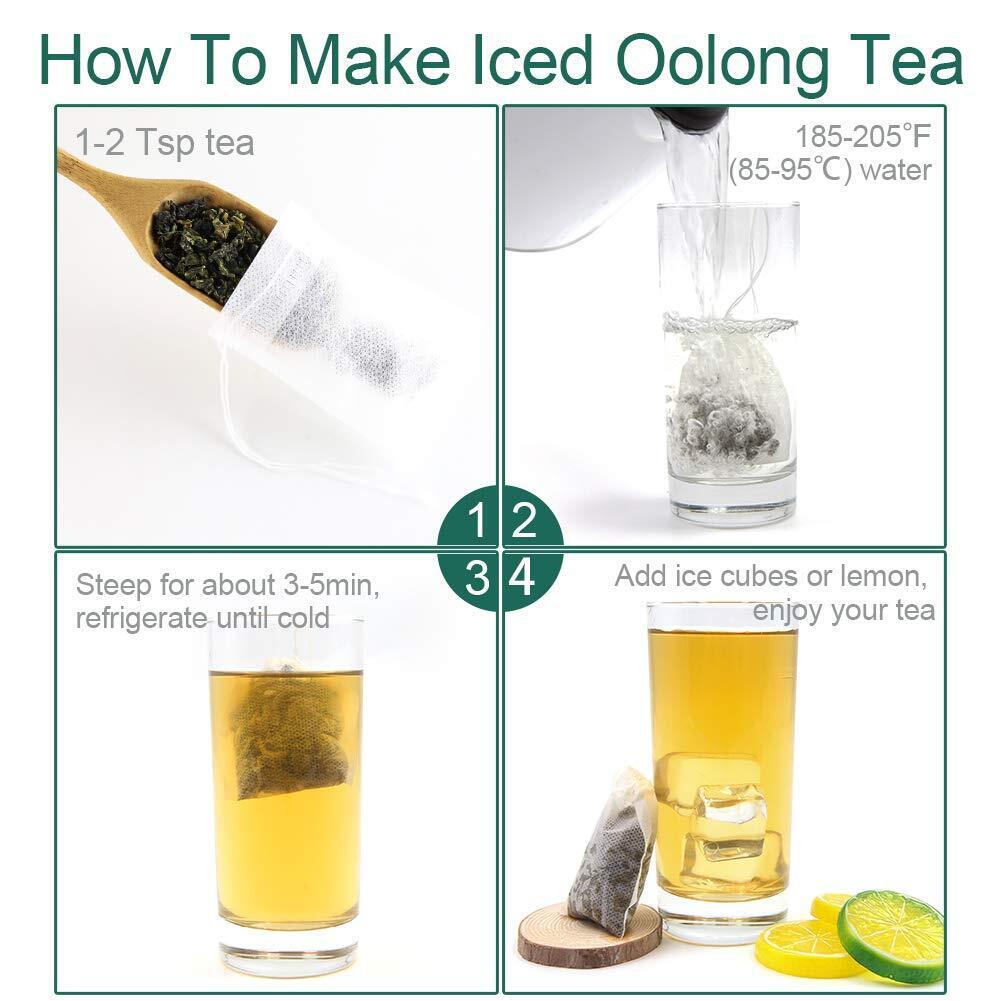 How To Make Iced Oolong Tea

1-2 Tsp tea

185-205°F (85-95°C) water

1 2
3 4

Steep for about 3-5min, refrigerate until cold

Add ice cubes or lemon, enjoy your tea