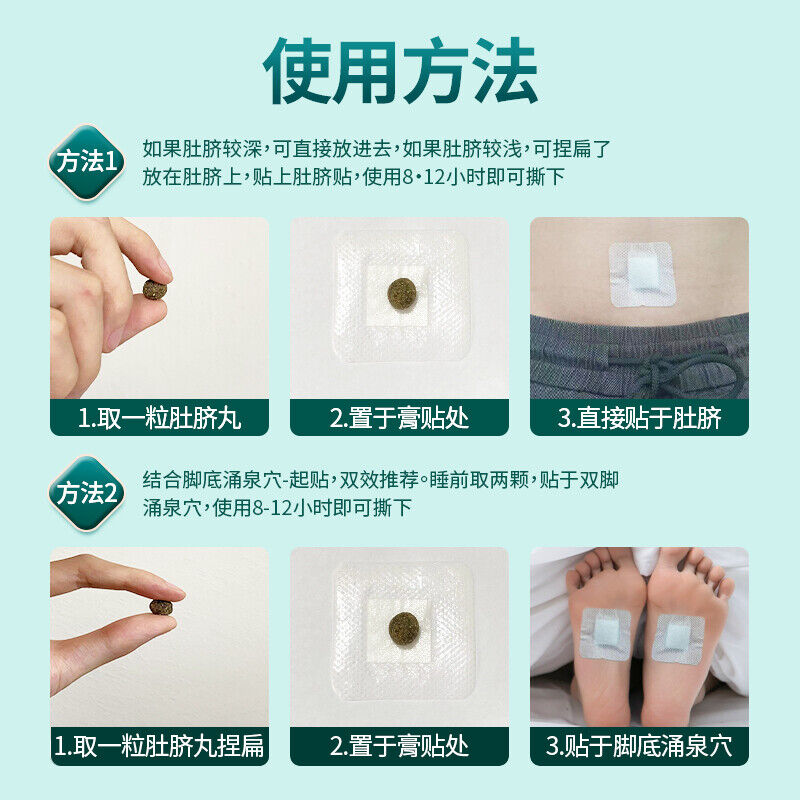 使用方法

方法1

如果肚脐较深，可直接放进去，如果肚脐较浅，可捏扁了放在肚脐上，贴上肚脐贴，使用8·12小时即可撕下

1.取一粒肚脐丸

2.置于膏贴处

3.直接贴于肚脐

方法2

结合脚底涌泉穴-起贴，双效推荐。睡前取两颗，贴于双脚涌泉穴，使用8-12小时即可撕下

1.取一粒肚脐丸捏扁

2.置于膏贴处

3.贴于脚底涌泉穴