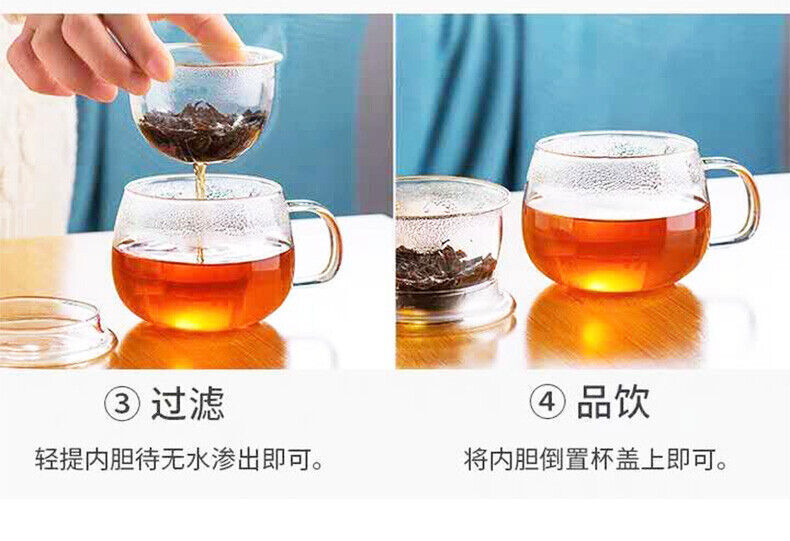 ③ 过滤

轻提内胆待无水渗出即可。

④ 品饮

将内胆倒置杯盖上即可。