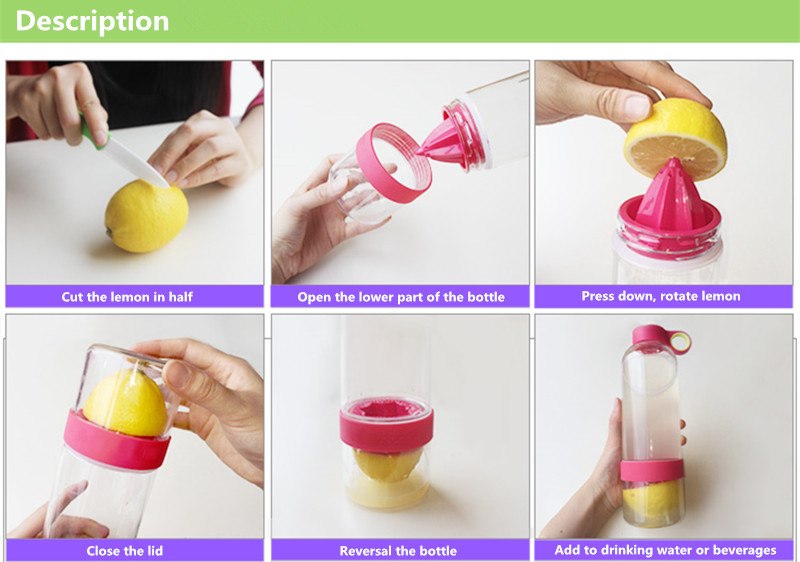 Description

Cut the lemon in half

Open the lower part of the bottle

Press down, rotate lemon

Close the lid

Reversal the bottle

Add to drinking water or beverages