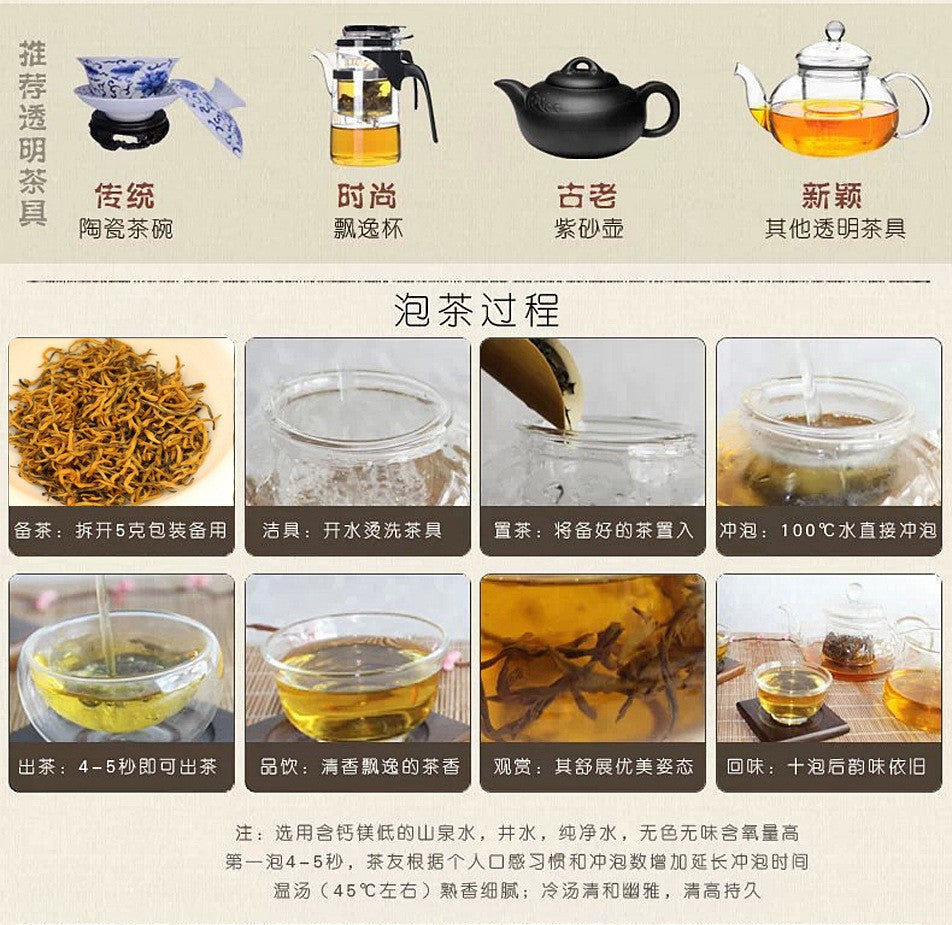 推荐透明茶具

传统
陶瓷茶碗

时尚
飘逸杯

古老
紫砂壶

新颖
其他透明茶具

泡茶过程

备茶：拆开5克包装备用

洁具：开水烫洗茶具

置茶：将备好的茶置入

冲泡：100℃水直接冲泡

出茶：4-5秒即可出茶

品饮：清香飘逸的茶香

观赏：其舒展优美姿态

回味：十泡后韵味依旧

注：选用含钙镁低的山泉水，井水，纯净水，无色无味含氧量高
第一泡4-5秒，茶友根据个人口感习惯和冲泡数增加延长冲泡时间
温汤（45℃左右）熟香细腻；冷汤清和幽雅，清高持久