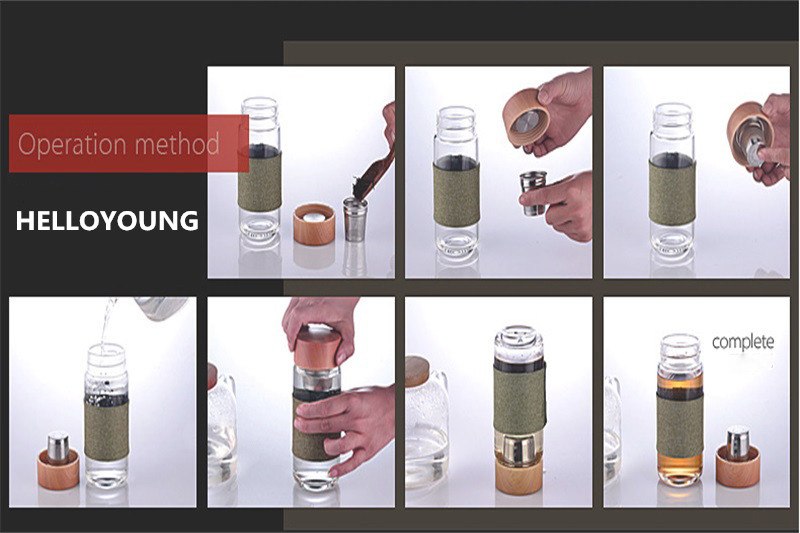 Operation method

HELLOYOUNG

complete