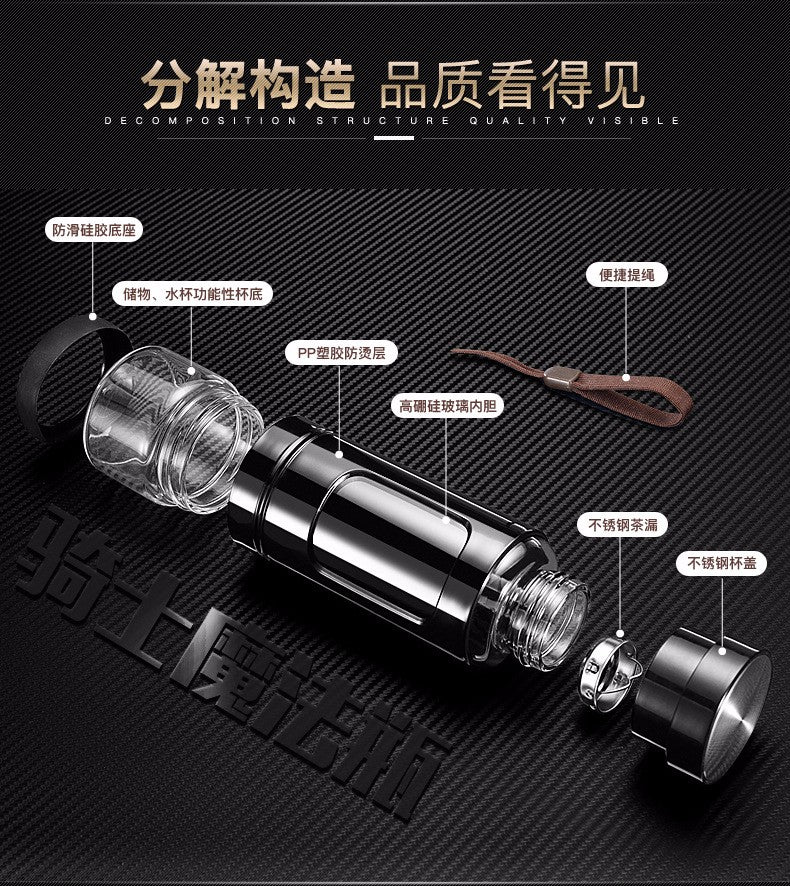 分解构造 品质看得见
DECOMPOSITION STRUCTURE QUALITY VISIBLE

防滑硅胶底座

储物、水杯功能性杯底

PP塑胶防烫层

高硼硅玻璃内胆

便捷提绳

不锈钢茶漏

不锈钢杯盖

骑士魔法瓶