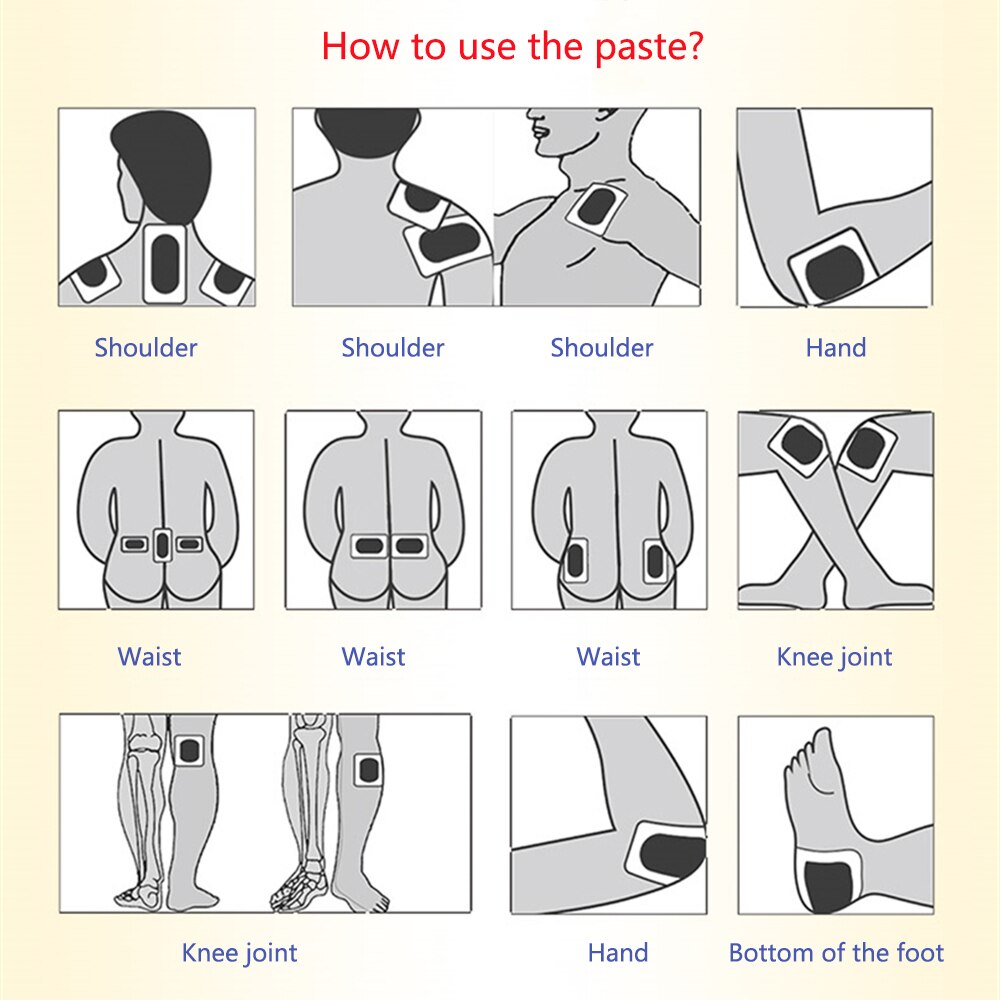 How to use the paste?

Shoulder

Shoulder

Shoulder

Hand

Waist

Waist

Waist

Knee joint

Knee joint

Hand

Bottom of the foot