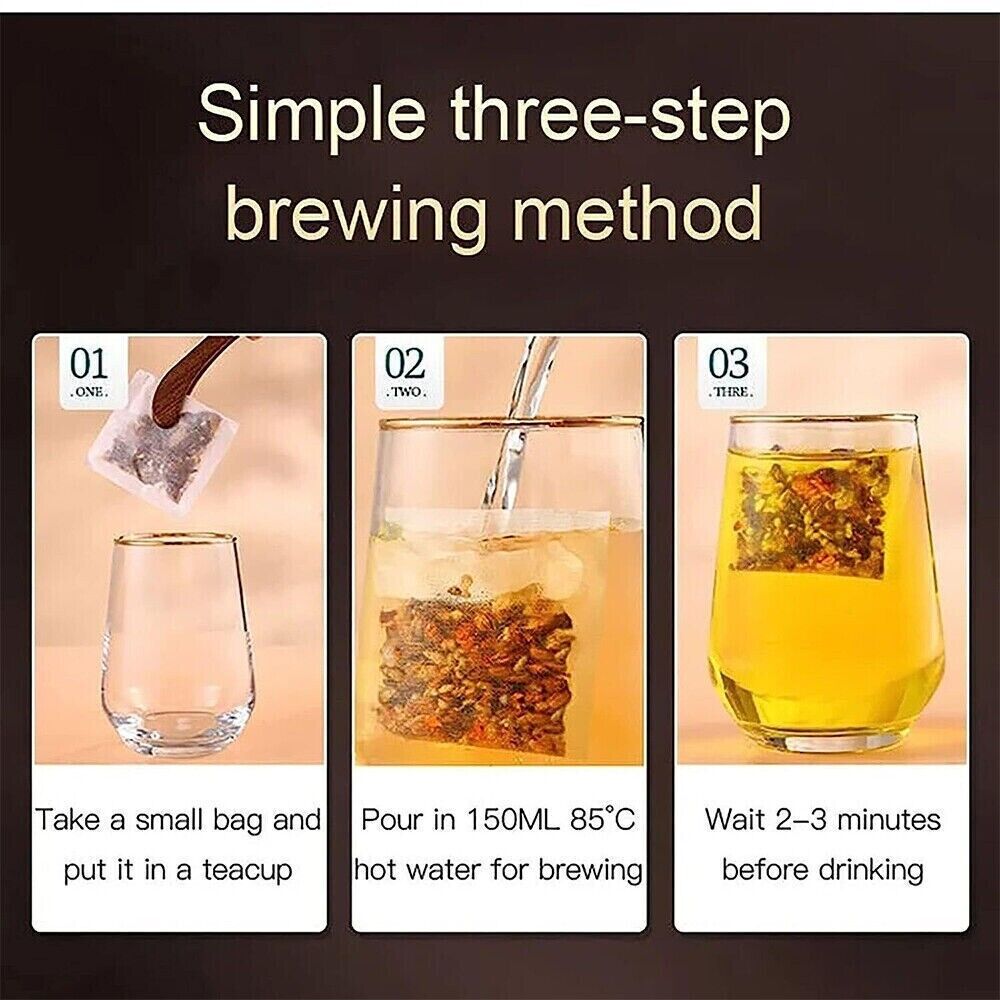 Simple three-step brewing method

01
.ONE.

Take a small bag and put it in a teacup

02
.TWO.

Pour in 150ML 85°C hot water for brewing

03
.THRE.

Wait 2–3 minutes before drinking