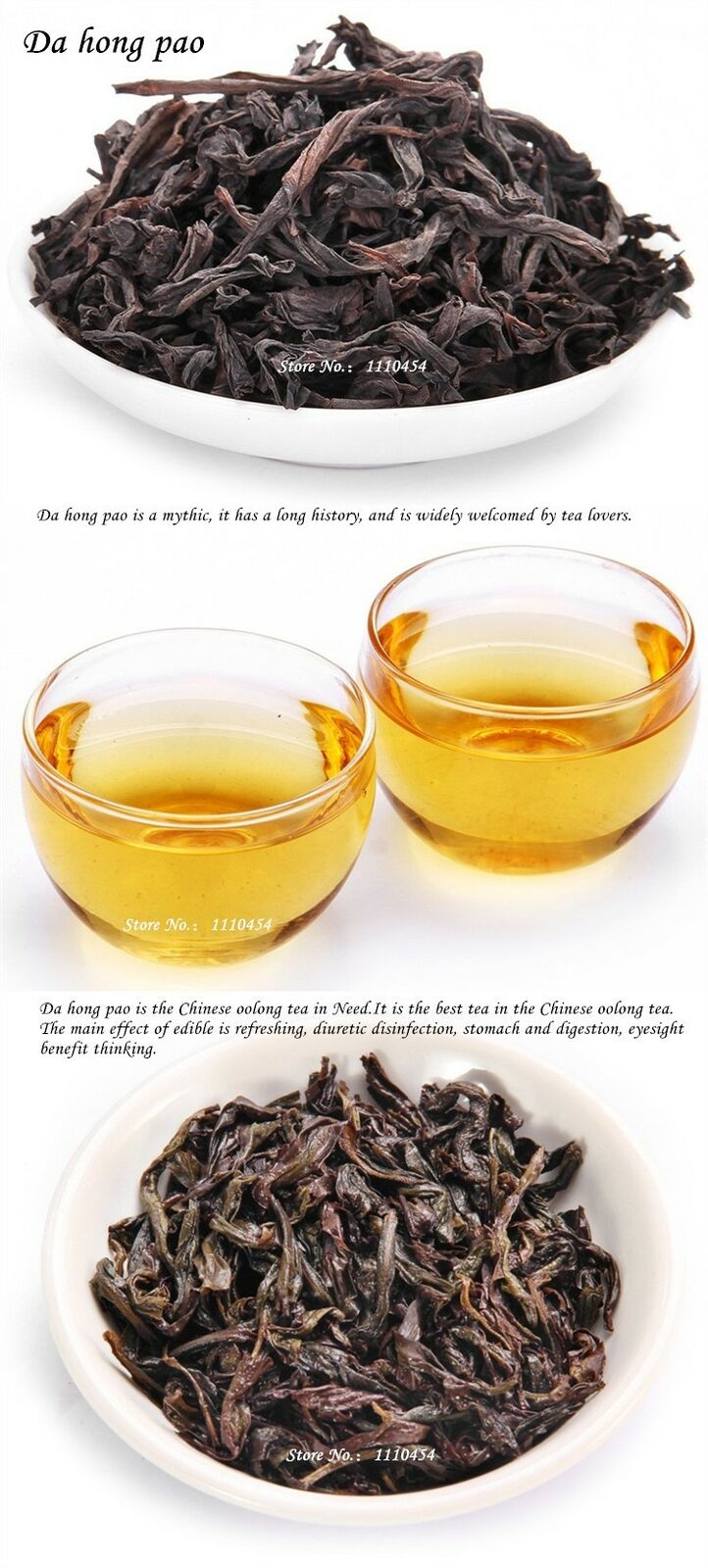 Da hong pao

Store No.: 1110454

Da hong pao is a mythic, it has a long history, and is widely welcomed by tea lovers.

Store No.: 1110454

Da hong pao is the Chinese oolong tea in Need.It is the best tea in the Chinese oolong tea. The main effect of edible is refreshing, diuretic disinfection, stomach and digestion, eyesight benefit thinking.

Store No.: 1110454