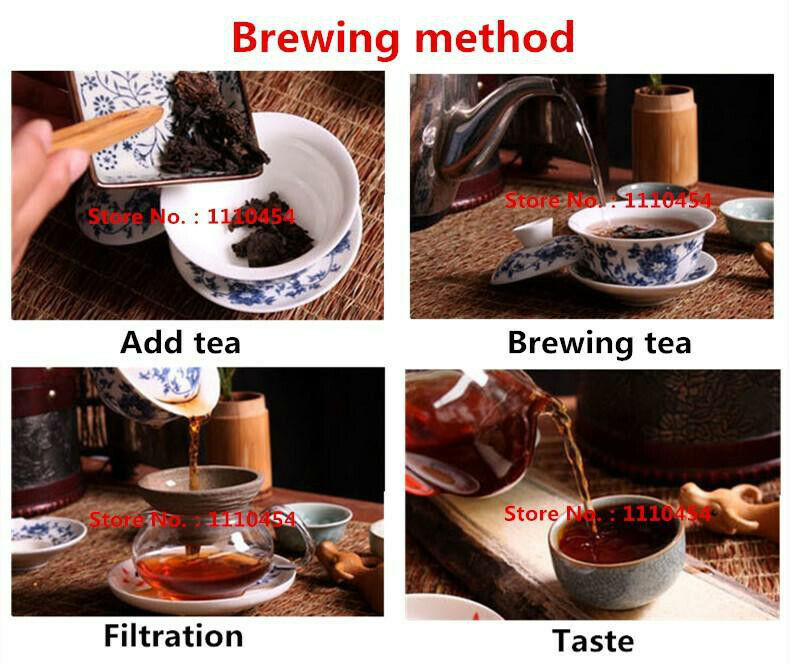 Brewing method

Store No. : 1110454

Add tea

Store No. : 1110454

Brewing tea

Store No. : 1110454

Filtration

Store No. : 1110454

Taste