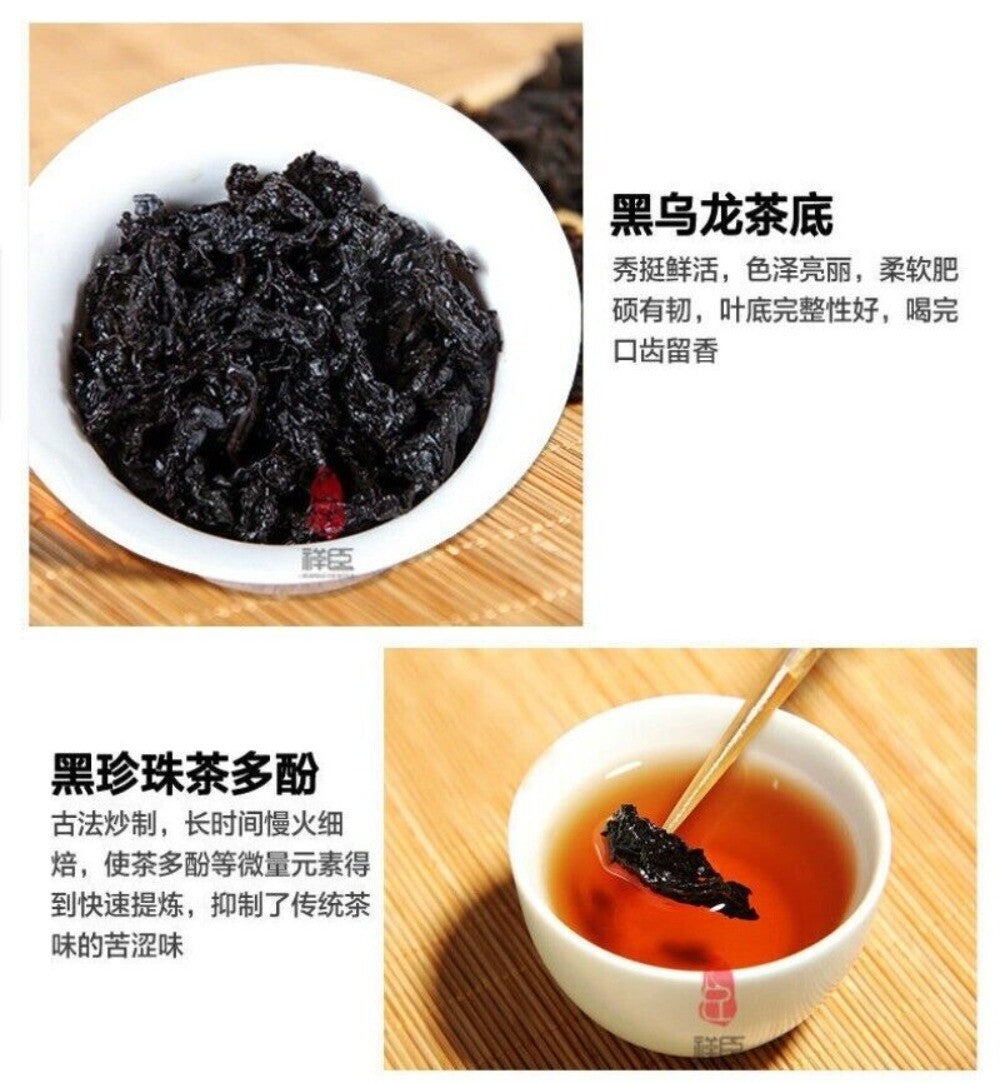 黑乌龙茶底

秀挺鲜活，色泽亮丽，柔软肥硕有韧，叶底完整性好，喝完口齿留香

祥臣

黑珍珠茶多酚

古法炒制，长时间慢火细焙，使茶多酚等微量元素得到快速提炼，抑制了传统茶味的苦涩味

祥臣