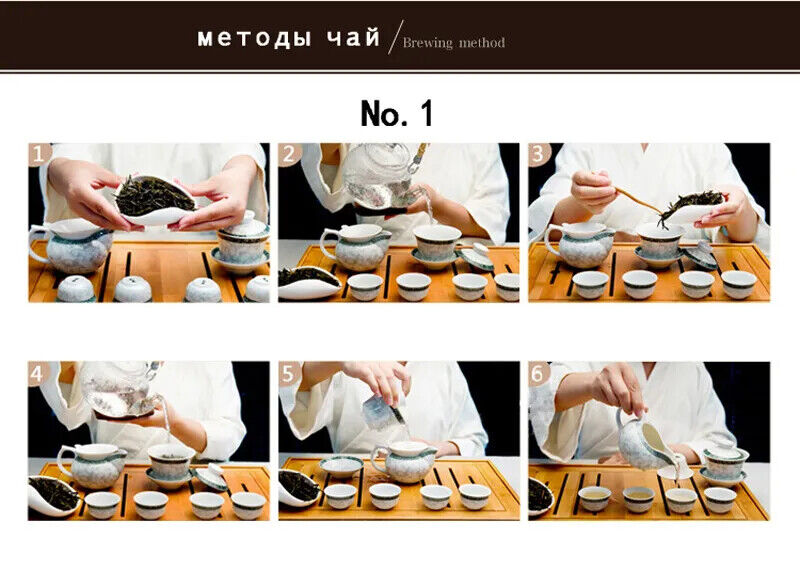 методы чай / Brewing method

No. 1

1

2

3

4

5

6