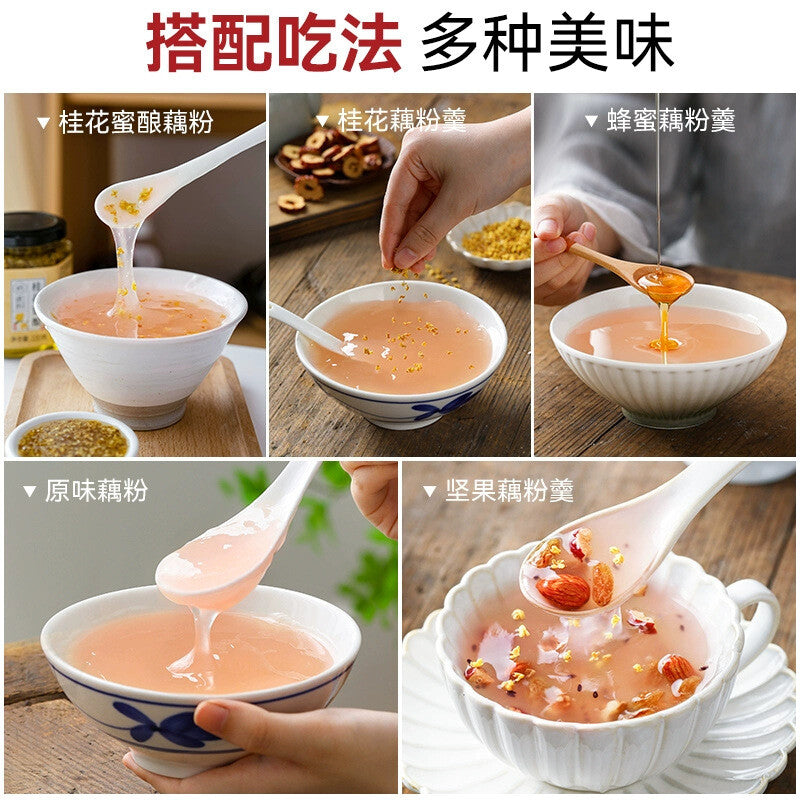 搭配吃法 多种美味

▼ 桂花蜜酿藕粉

▼ 桂花藕粉羹

▼ 蜂蜜藕粉羹

▼ 原味藕粉

▼ 坚果藕粉羹