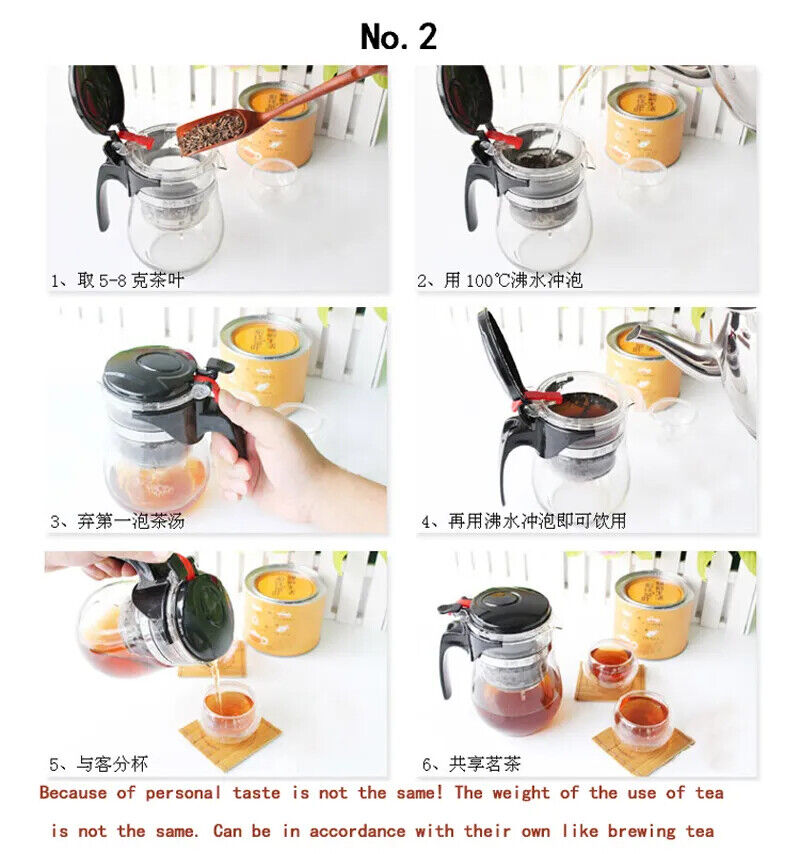 No. 2

1、取 5-8 克茶叶

2、用 100℃沸水冲泡

3、弃第一泡茶汤

4、再用沸水冲泡即可饮用

5、与客分杯

6、共享茗茶

Because of personal taste is not the same! The weight of the use of tea is not the same. Can be in accordance with their own like brewing tea