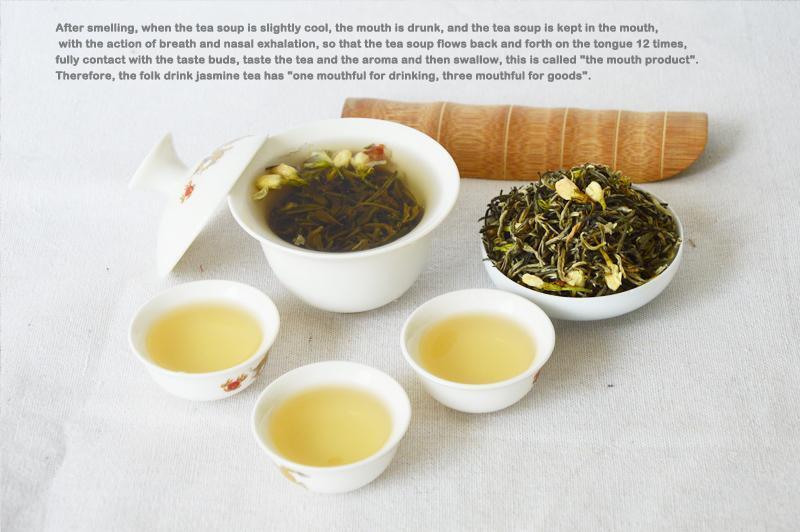 After smelling, when the tea soup is slightly cool, the mouth is drunk, and the tea soup is kept in the mouth, with the action of breath and nasal exhalation, so that the tea soup flows back and forth on the tongue 12 times, fully contact with the taste buds, taste the tea and the aroma and then swallow, this is called "the mouth product". Therefore, the folk drink jasmine tea has "one mouthful for drinking, three mouthful for goods".