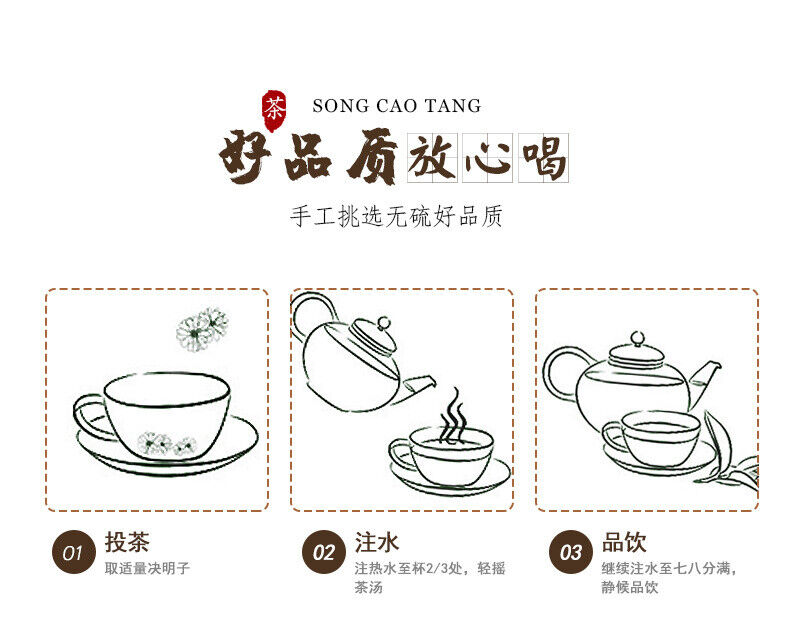 茶 SONG CAO TANG

好品质放心喝

手工挑选无硫好品质

01 投茶
取适量决明子

02 注水
注热水至杯2/3处，轻摇茶汤

03 品饮
继续注水至七八分满，静候品饮