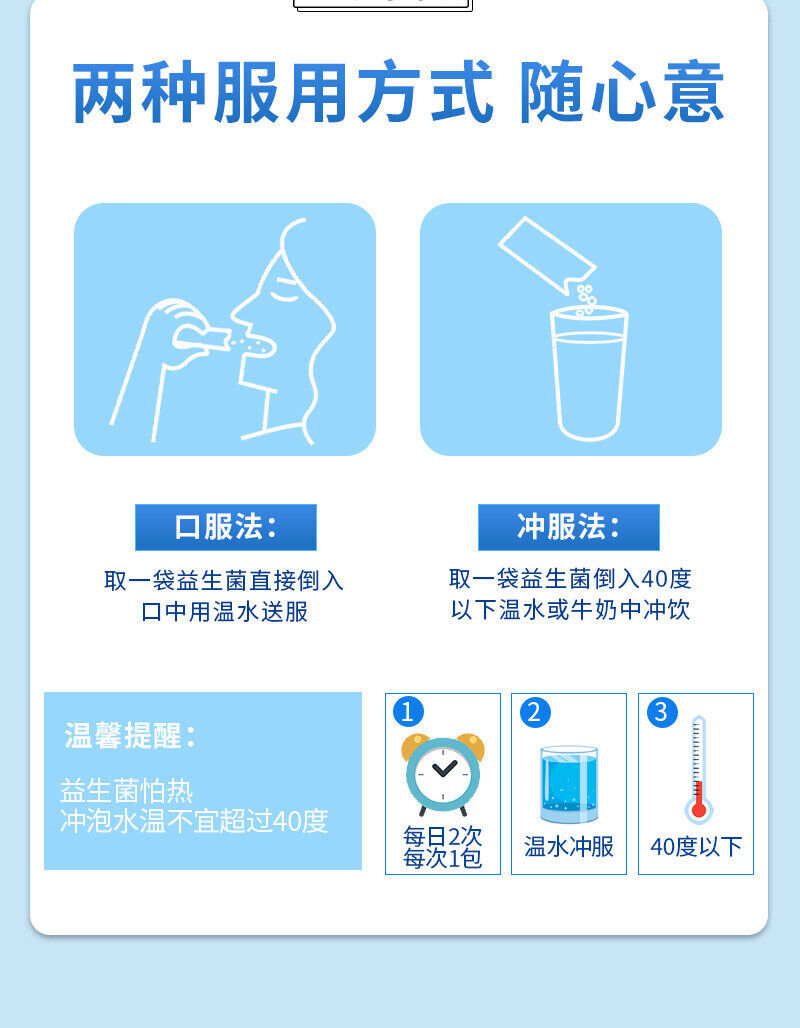 两种服用方式 随心意

口服法：

取一袋益生菌直接倒入口中用温水送服

冲服法：

取一袋益生菌倒入40度以下温水或牛奶中冲饮

温馨提醒：

益生菌怕热
冲泡水温不宜超过40度

1
每日2次
每次1包

2
温水冲服

3
40度以下