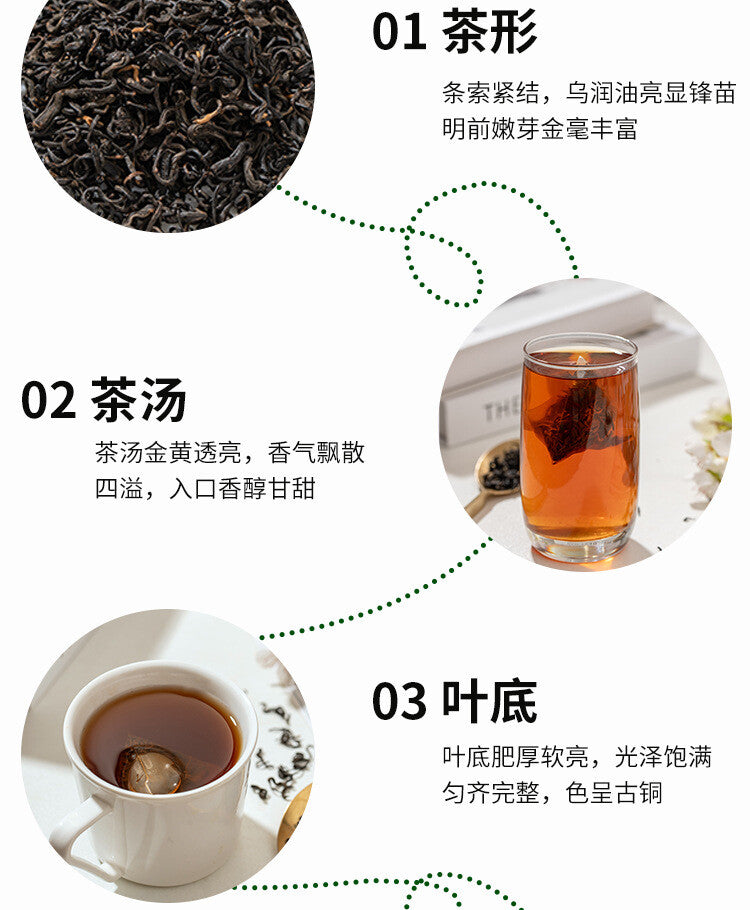 01 茶形

条索紧结，乌润油亮显锋苗
明前嫩芽金毫丰富

02 茶汤

茶汤金黄透亮，香气飘散
四溢，入口香醇甘甜

THE

03 叶底

叶底肥厚软亮，光泽饱满
匀齐完整，色呈古铜