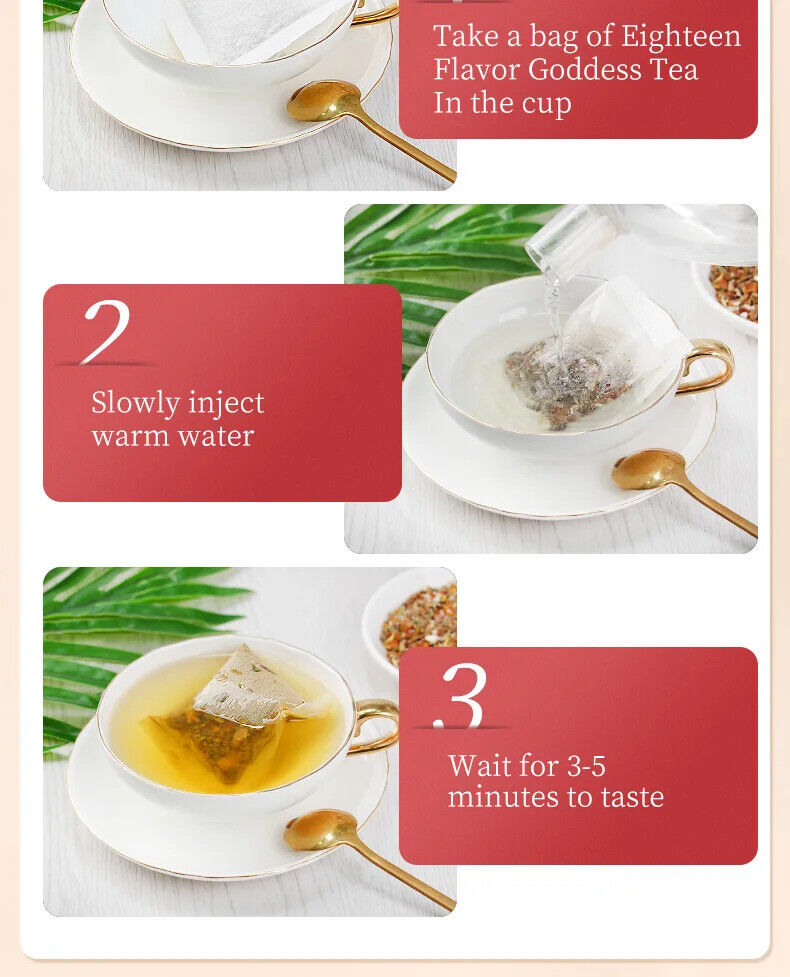 Take a bag of Eighteen Flavor Goddess Tea In the cup

2

Slowly inject warm water

3

Wait for 3-5 minutes to taste