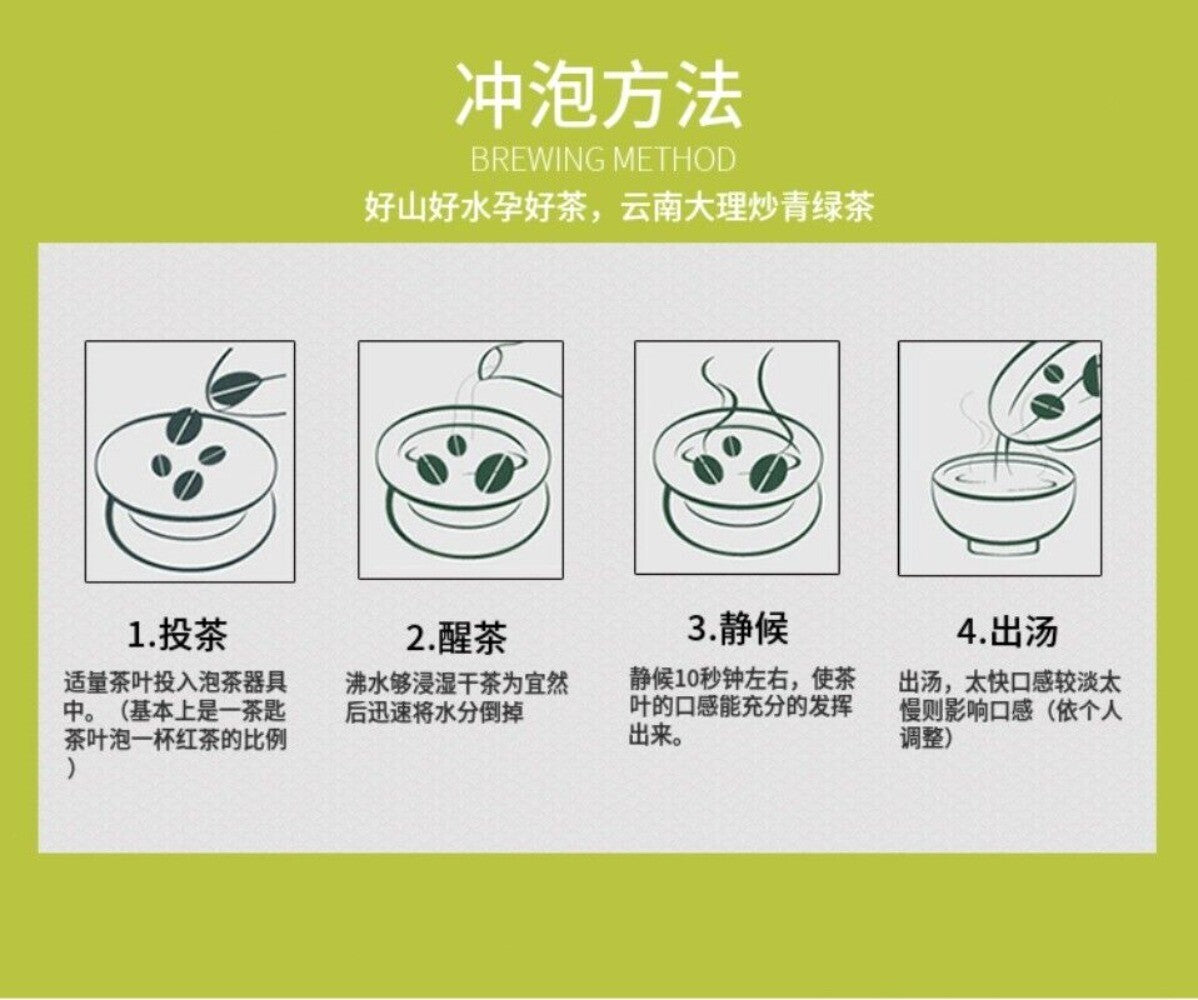 冲泡方法
BREWING METHOD
好山好水孕好茶，云南大理炒青绿茶

1.投茶
适量茶叶投入泡茶器具中。（基本上是一茶匙茶叶泡一杯红茶的比例）

2.醒茶
沸水够浸湿干茶为宜然后迅速将水分倒掉

3.静候
静候10秒钟左右，使茶叶的口感能充分的发挥出来。

4.出汤
出汤，太快口感较淡太慢则影响口感（依个人调整）