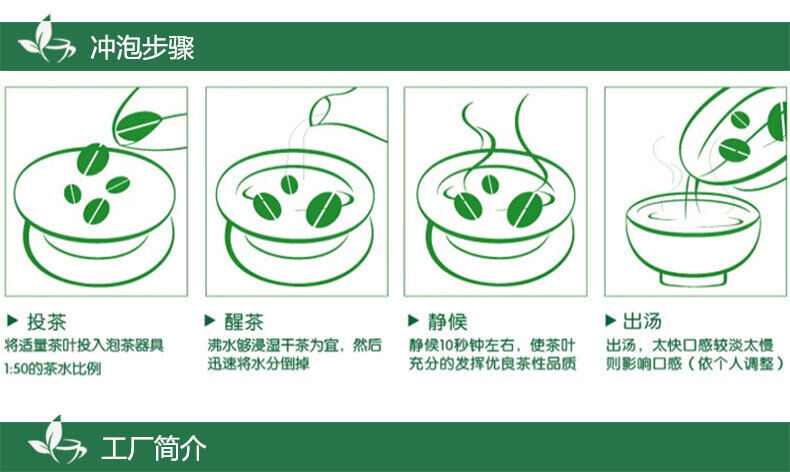 冲泡步骤

▶ 投茶
将适量茶叶投入泡茶器具
1:50的茶水比例

▶ 醒茶
沸水够浸湿干茶为宜，然后迅速将水分倒掉

▶ 静候
静候10秒钟左右，使茶叶充分的发挥优良茶性品质

▶ 出汤
出汤，太快口感较淡太慢则影响口感（依个人调整）

工厂简介