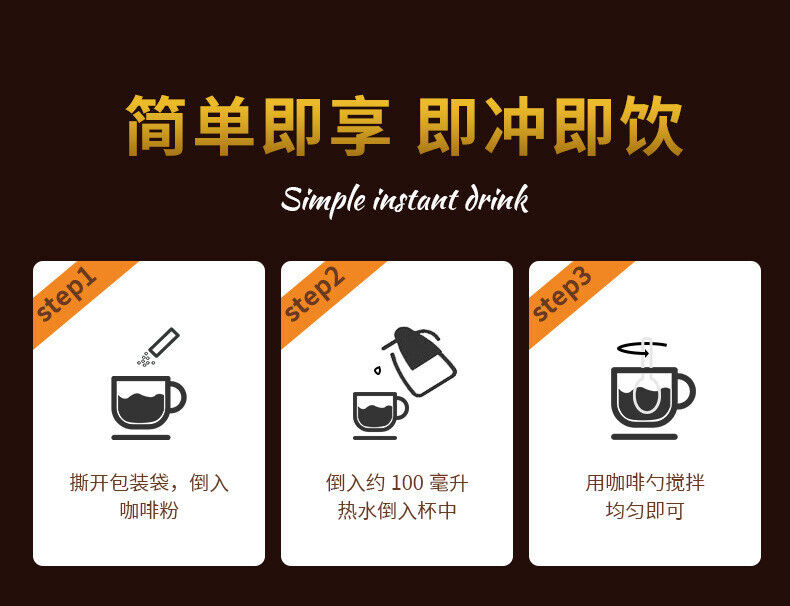 简单即享 即冲即饮

Simple instant drink

step1

撕开包装袋，倒入咖啡粉

step2

倒入约 100 毫升热水倒入杯中

step3

用咖啡勺搅拌均匀即可