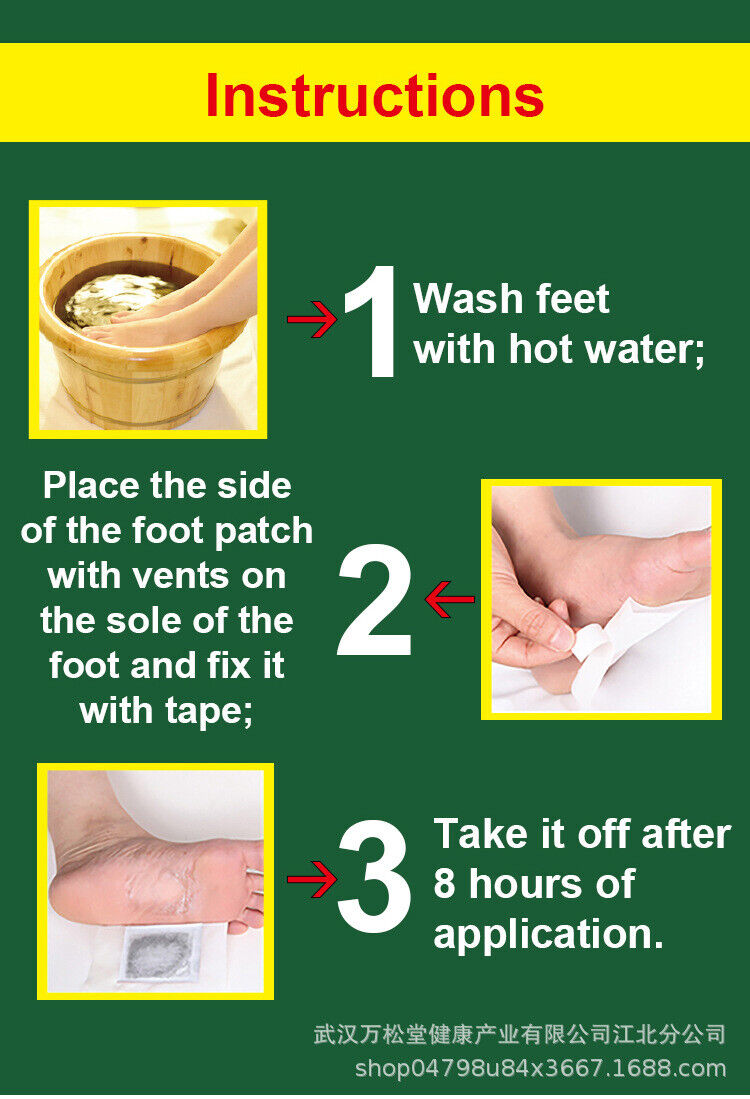 Instructions

1 Wash feet with hot water;

Place the side of the foot patch with vents on the sole of the foot and fix it with tape;

2

3 Take it off after 8 hours of application.

武汉万松堂健康产业有限公司江北分公司
shop04798u84x3667.1688.com