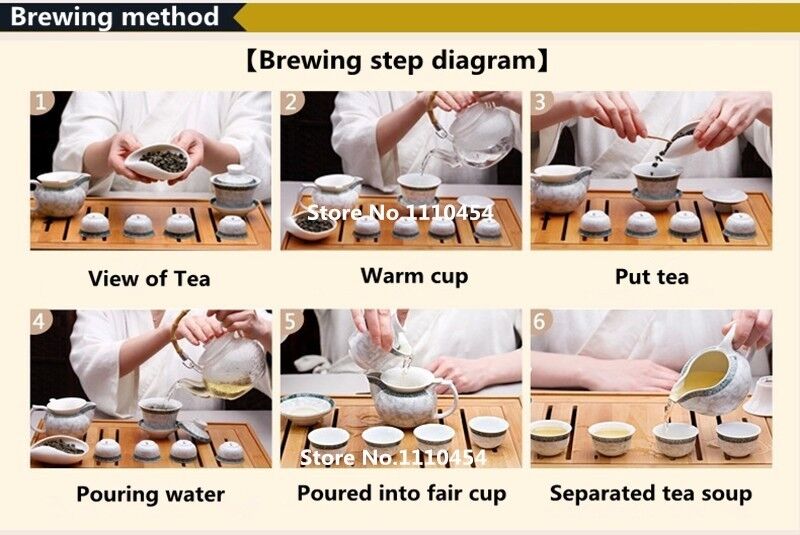 Brewing method

【Brewing step diagram】

1
View of Tea

2
Store No.1110454
Warm cup

3
Put tea

4
Pouring water

5
Store No.1110454
Poured into fair cup

6
Separated tea soup