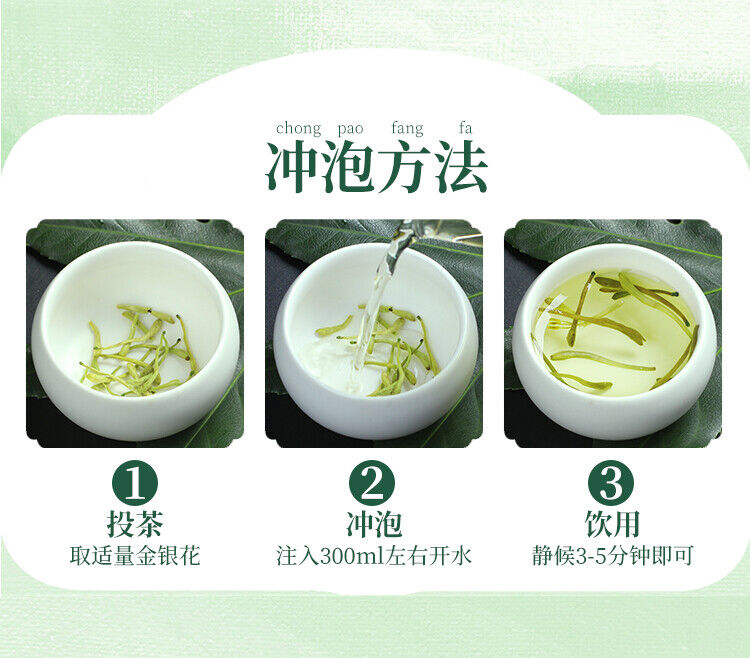 chong pao fang fa
冲泡方法

1
投茶
取适量金银花

2
冲泡
注入300ml左右开水

3
饮用
静候3-5分钟即可