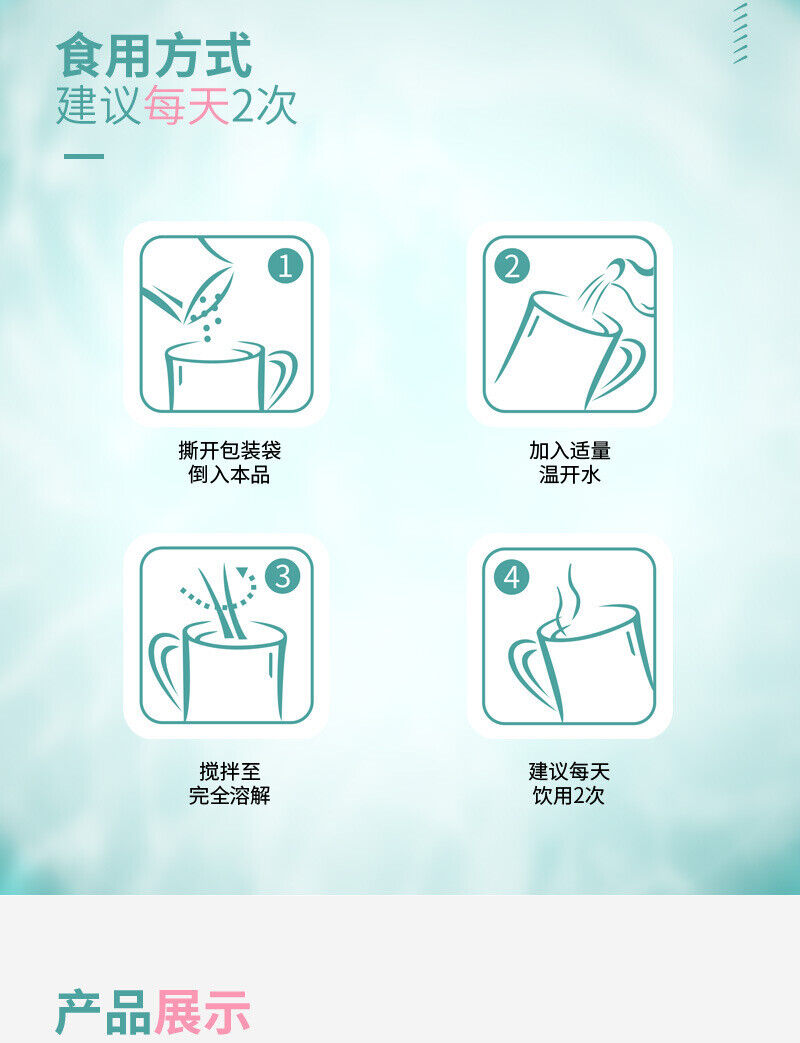 食用方式
建议每天2次

1
撕开包装袋
倒入本品

2
加入适量
温开水

3
搅拌至
完全溶解

4
建议每天
饮用2次

产品展示