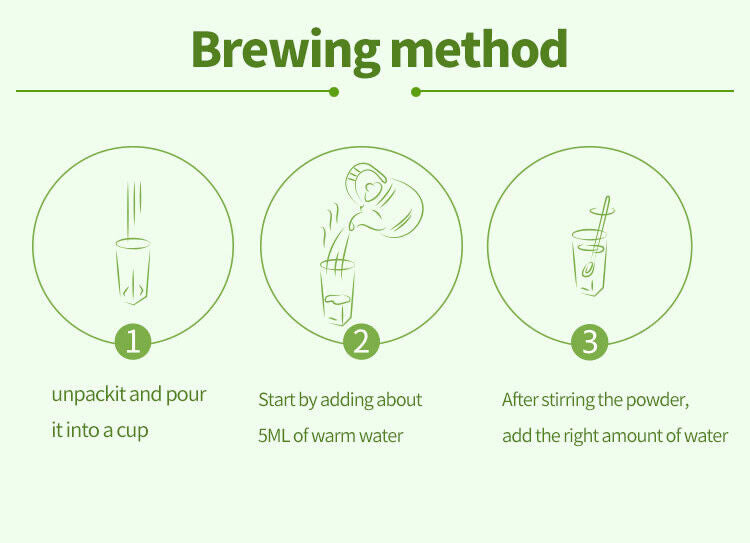 Brewing method

1

unpackit and pour it into a cup

2

Start by adding about 5ML of warm water

3

After stirring the powder, add the right amount of water