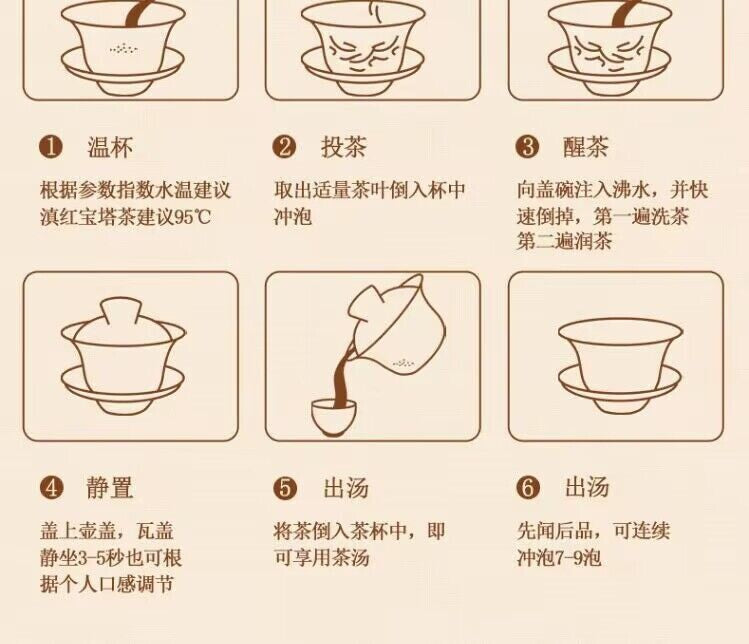 ❶ 温杯

根据参数指数水温建议滇红宝塔茶建议95℃

❷ 投茶

取出适量茶叶倒入杯中冲泡

❸ 醒茶

向盖碗注入沸水，并快速倒掉，第一遍洗茶第二遍润茶

❹ 静置

盖上壶盖，瓦盖静坐3-5秒也可根据个人口感调节

❺ 出汤

将茶倒入茶杯中，即可享用茶汤

❻ 出汤

先闻后品，可连续冲泡7-9泡