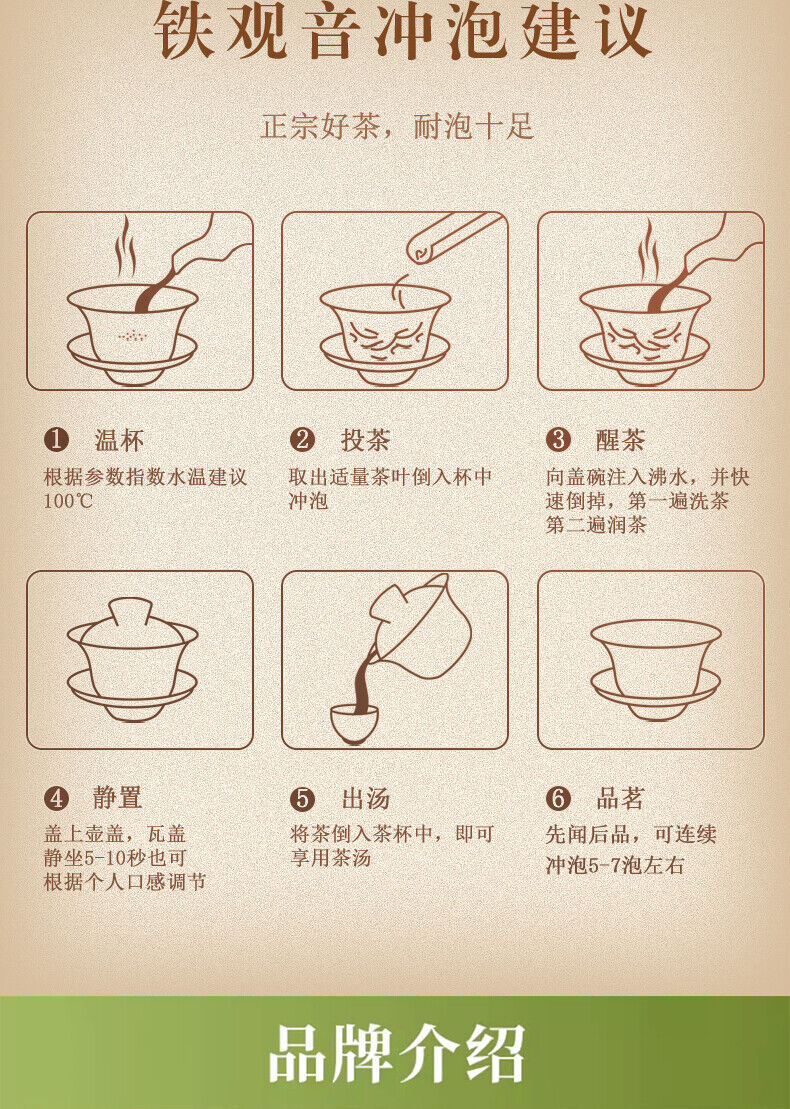 铁观音冲泡建议

正宗好茶，耐泡十足

❶ 温杯
根据参数指数水温建议100℃

❷ 投茶
取出适量茶叶倒入杯中冲泡

❸ 醒茶
向盖碗注入沸水，并快速倒掉，第一遍洗茶第二遍润茶

❹ 静置
盖上壶盖，瓦盖静坐5-10秒也可根据个人口感调节

❺ 出汤
将茶倒入茶杯中，即可享用茶汤

❻ 品茗
先闻后品，可连续冲泡5-7泡左右

品牌介绍